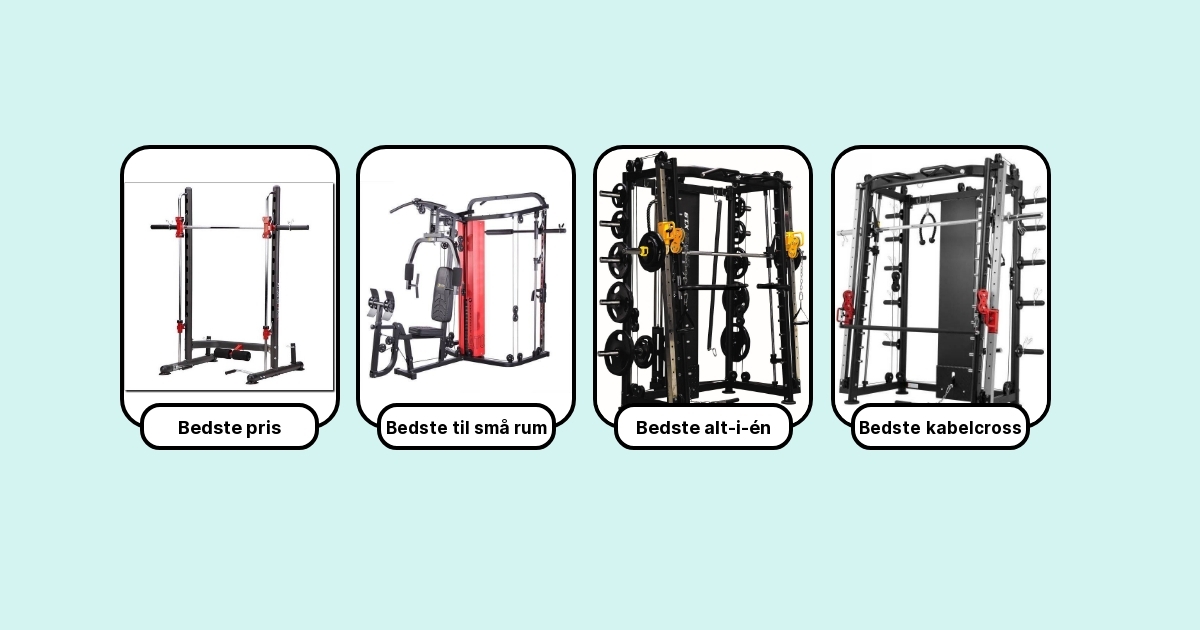 Bedste pris

Bedste til små rum

Bedste alt-i-én

Bedste kabelcross